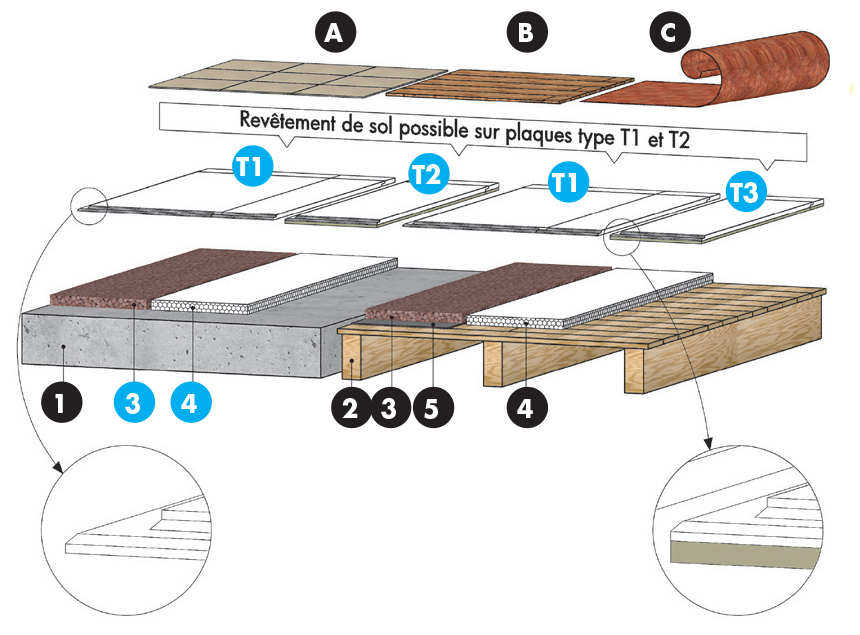 A B C

Revêtement de sol possible sur plaques type T1 et T2

T1 T2 T1 T3

1 3 4 2 3 5 4