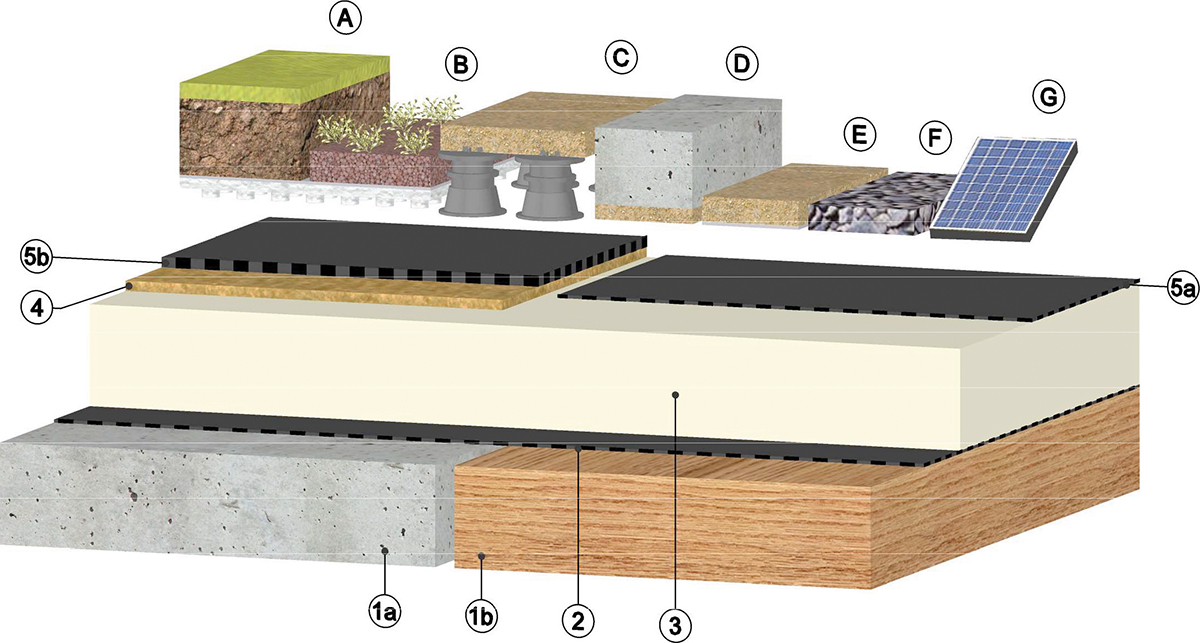 A
B
C
D
E
F
G
5b
4
5a
1a
1b
2
3